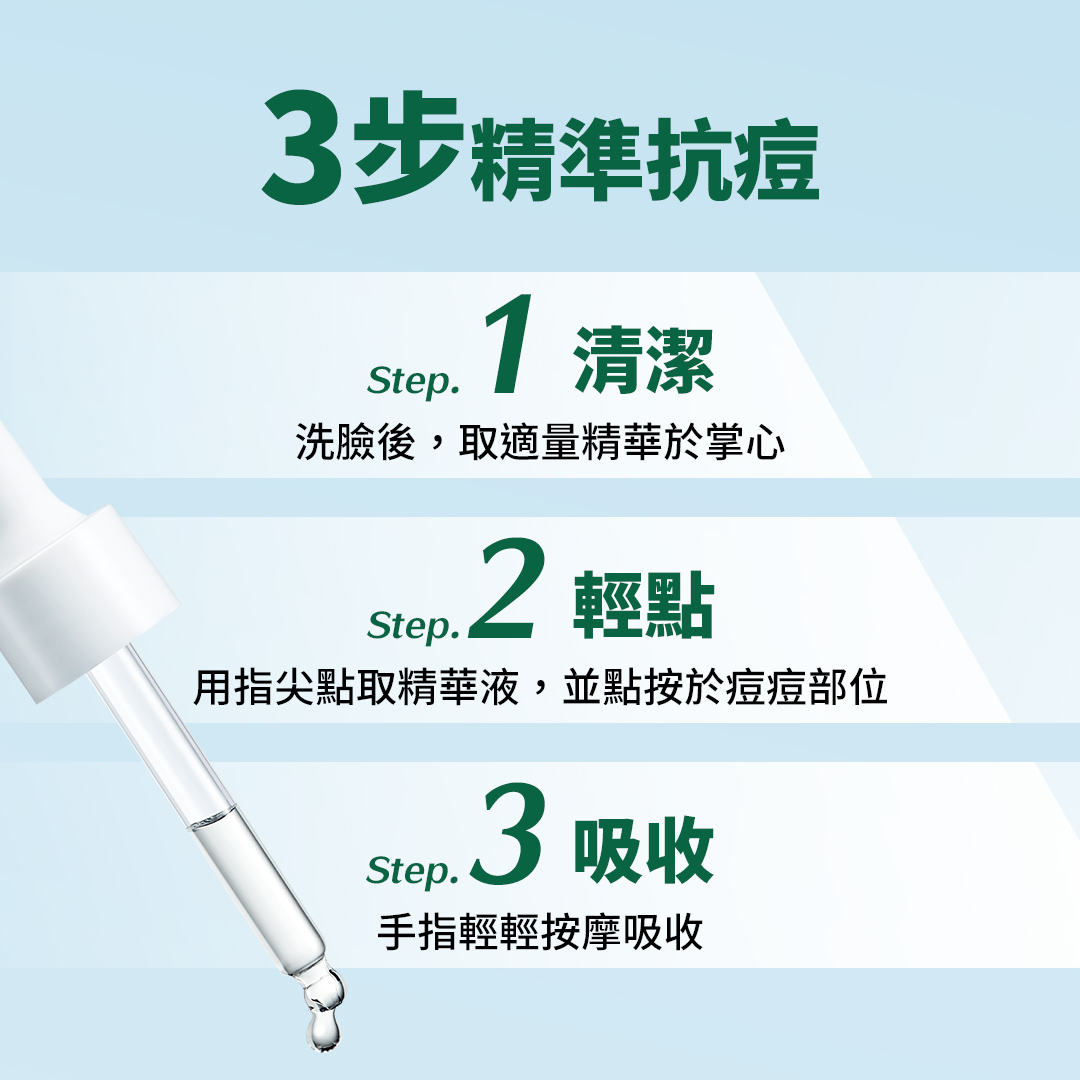 3步精準抗痘

Step. 1 清潔
洗臉後，取適量精華於掌心

Step. 2 輕點
用指尖點取精華液，並點按於痘痘部位

Step. 3 吸收
手指輕輕按摩吸收